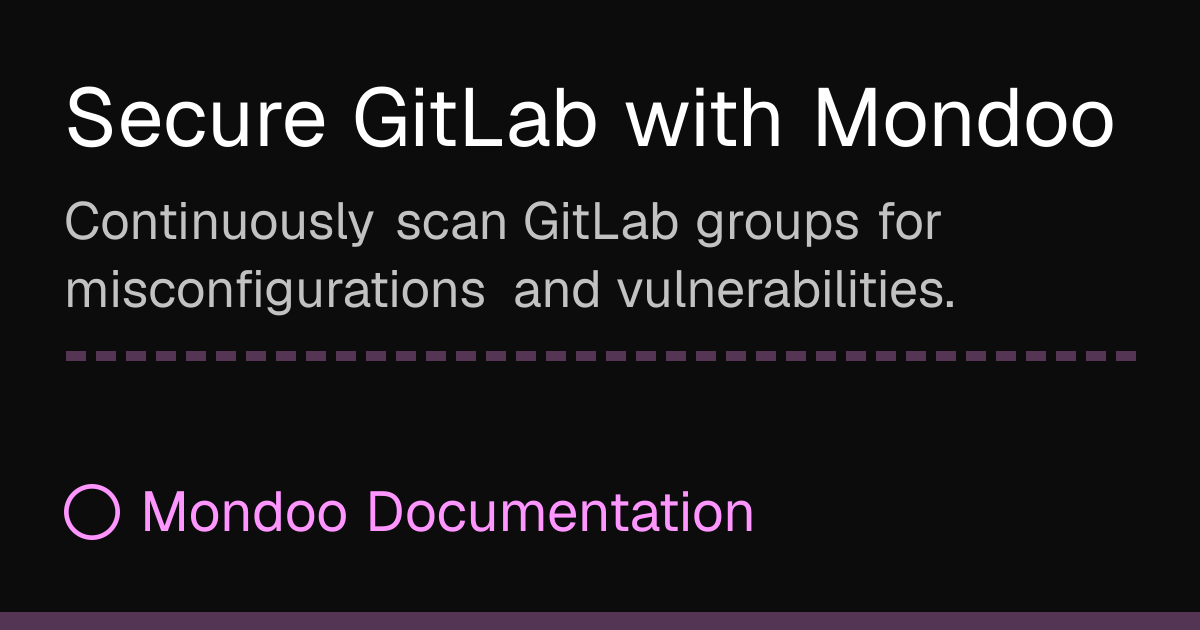 Secure GitLab with Mondoo

Continuously scan GitLab groups for misconfigurations and vulnerabilities.

Mondoo Documentation